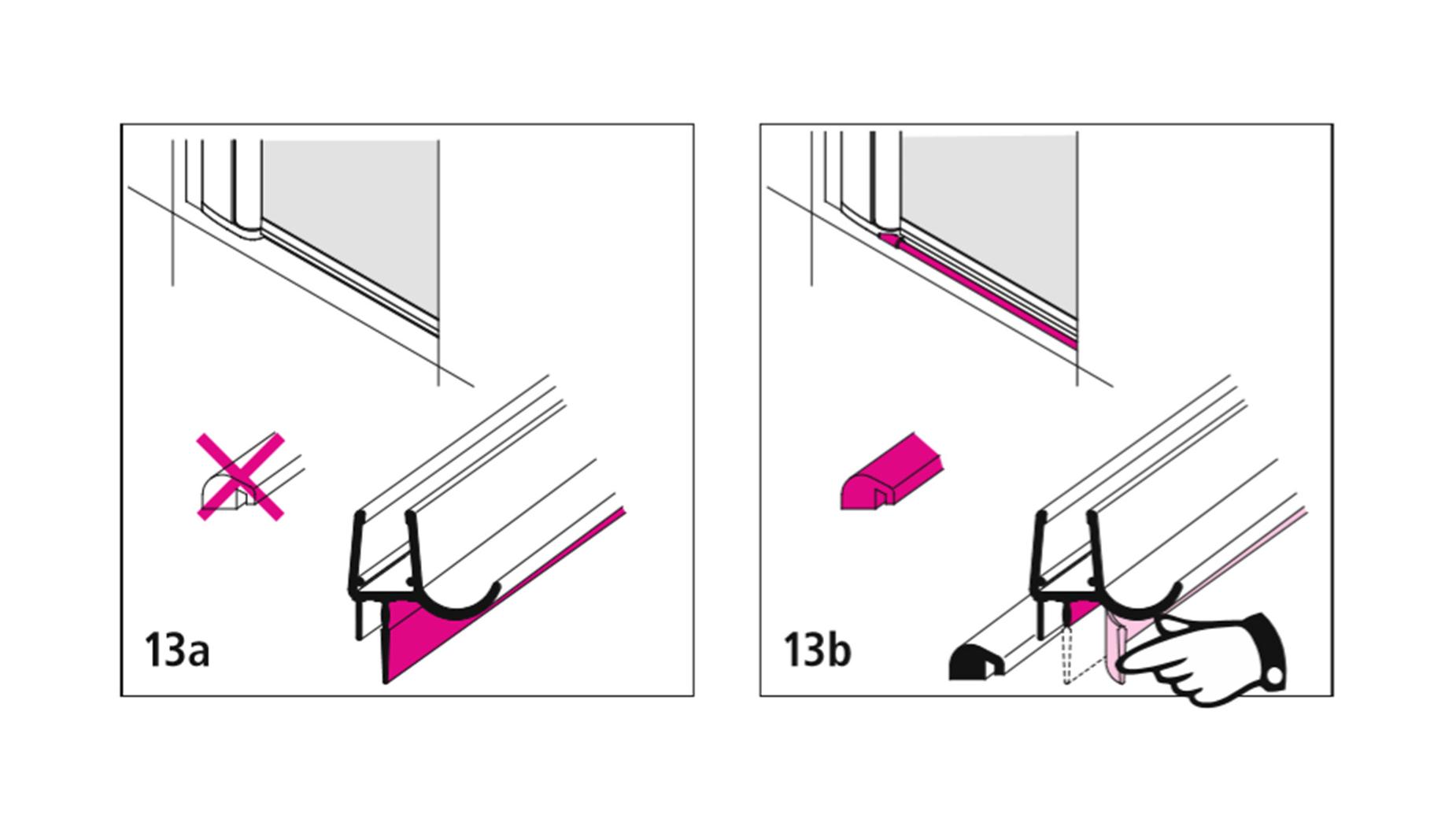 13a

13b